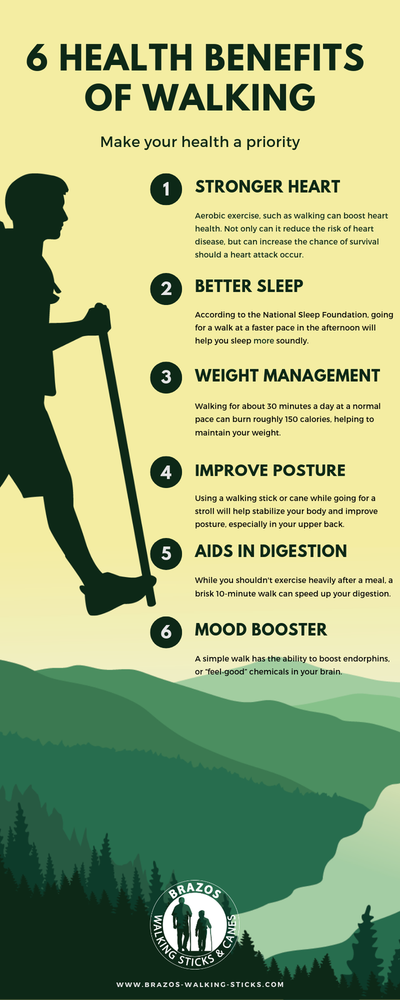 6 HEALTH BENEFITS OF WALKING

Make your health a priority

1 STRONGER HEART

Aerobic exercise, such as walking can boost heart health. Not only can it reduce the risk of heart disease, but can increase the chance of survival should a heart attack occur.

2 BETTER SLEEP

According to the National Sleep Foundation, going for a walk at a faster pace in the afternoon will help you sleep more soundly.

3 WEIGHT MANAGEMENT

Walking for about 30 minutes a day at a normal pace can burn roughly 150 calories, helping to maintain your weight.

4 IMPROVE POSTURE

Using a walking stick or cane while going for a stroll will help stabilize your body and improve posture, especially in your upper back.

5 AIDS IN DIGESTION

While you shouldn't exercise heavily after a meal, a brisk 10-minute walk can speed up your digestion.

6 MOOD BOOSTER

A simple walk has the ability to boost endorphins, or "feel-good" chemicals in your brain.

BRAZOS
WALKING STICKS & CANES

WWW.BRAZOS-WALKING-STICKS.COM